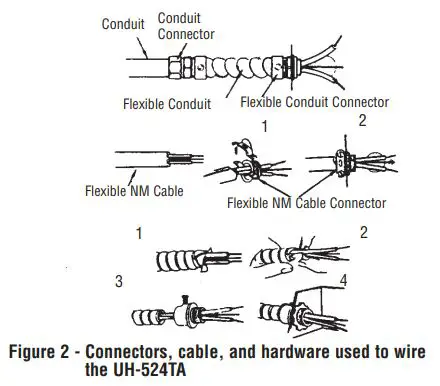 Conduit
Conduit Connector

Flexible Conduit
Flexible Conduit Connector

1
2

Flexible NM Cable
Flexible NM Cable Connector

1
2
3
4

Figure 2 - Connectors, cable, and hardware used to wire the UH-524TA