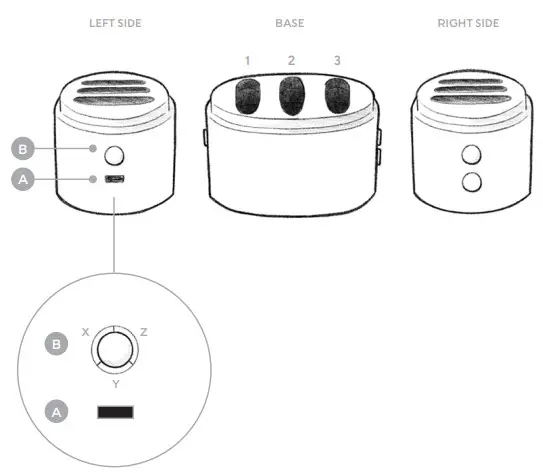 LEFT SIDE

BASE

RIGHT SIDE

1

2

3

B

A

B

X

Z

Y

A