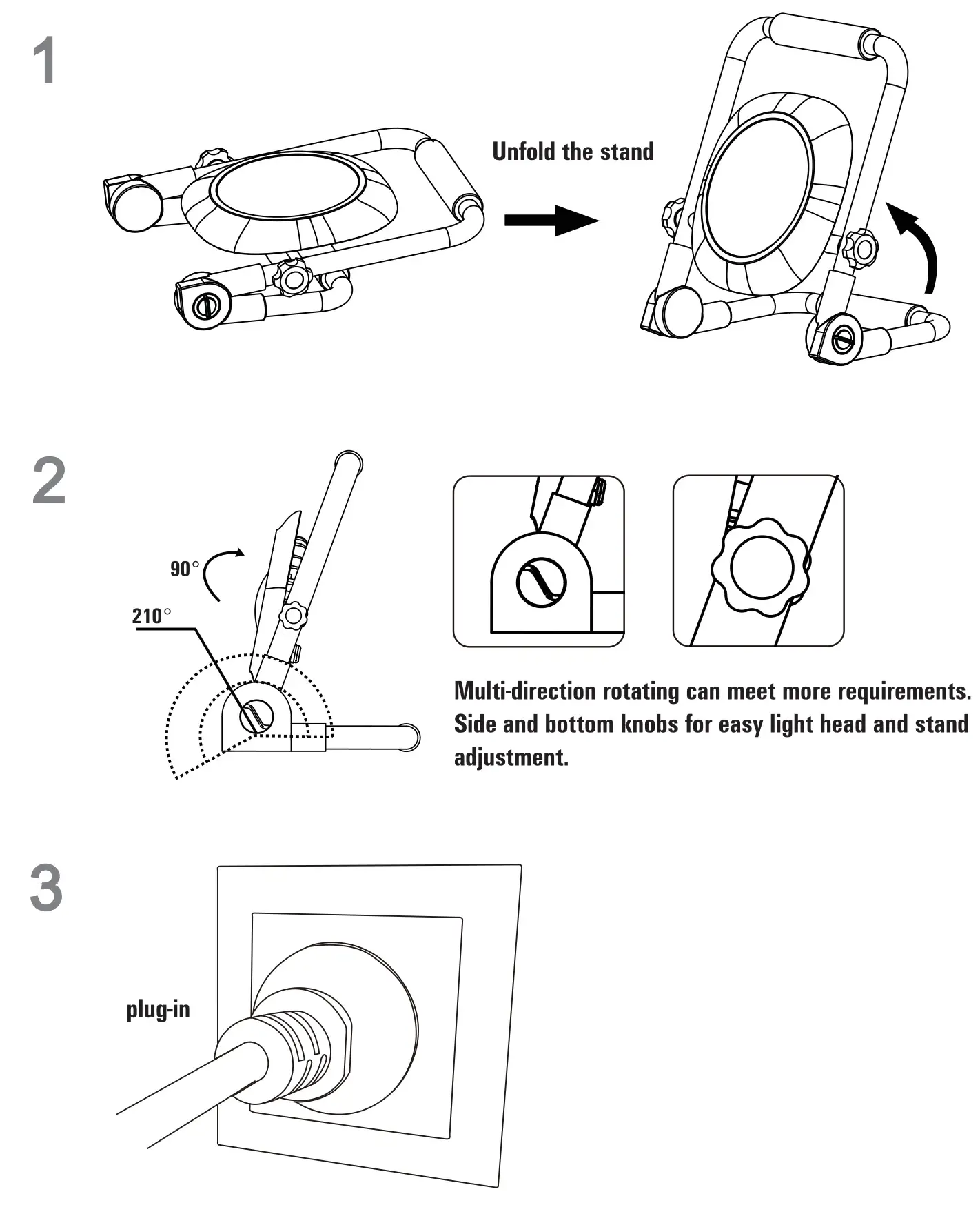 1

Unfold the stand

2

90°

210°

Multi-direction rotating can meet more requirements. Side and bottom knobs for easy light head and stand adjustment.

3

plug-in