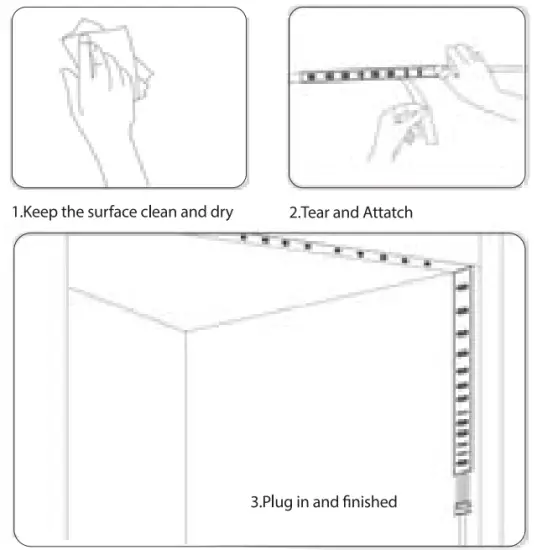 1.Keep the surface clean and dry

2.Tear and Attatch

3.Plug in and finished