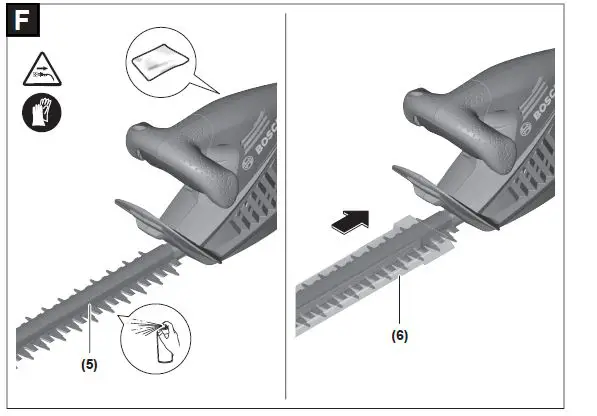 F

BOSCH

(5)

BOSCH

(6)