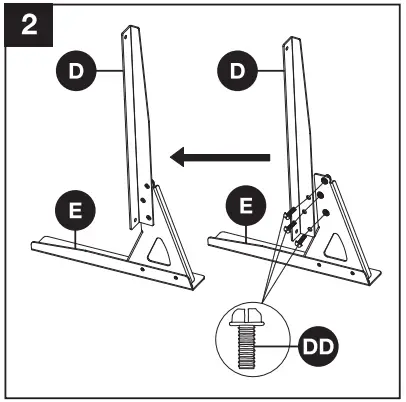 2
D
D
E
E
DD