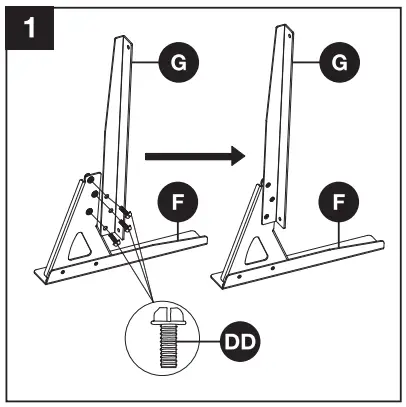 1

G

G

F

F

DD