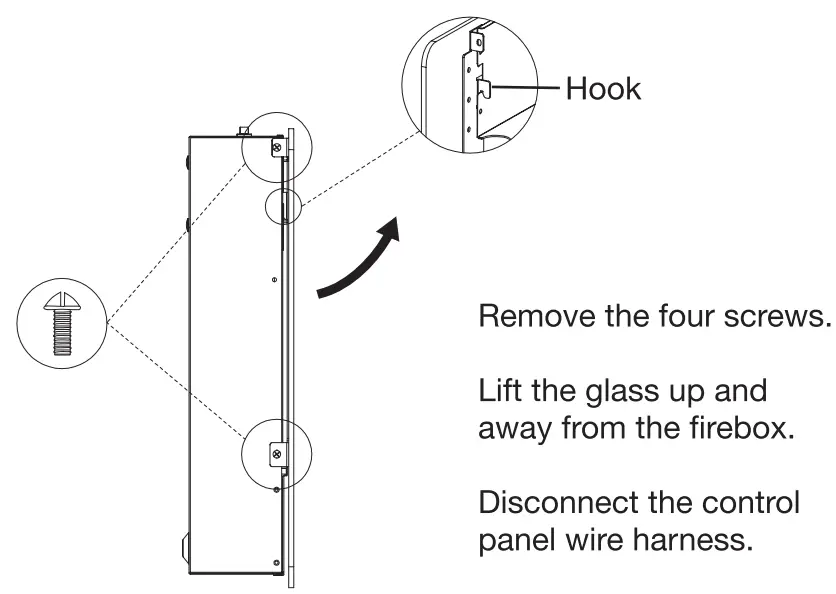 Hook

Remove the four screws.

Lift the glass up and away from the firebox.

Disconnect the control panel wire harness.