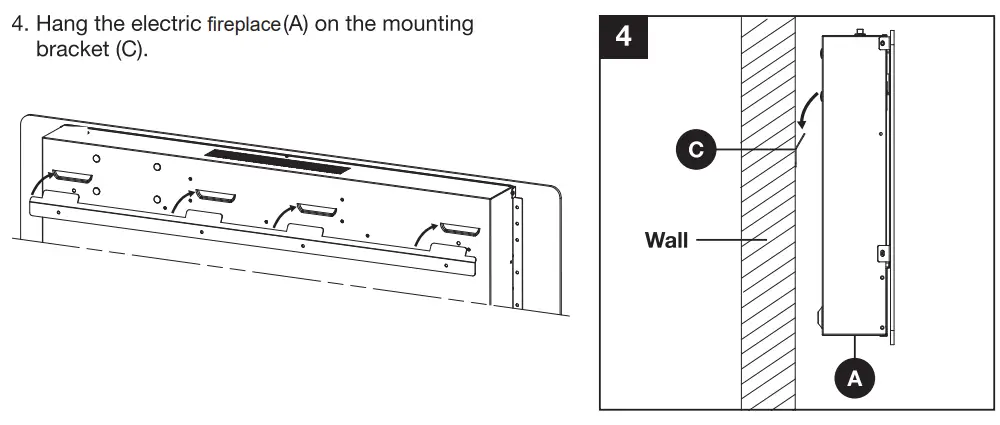 4. Hang the electric fireplace(A) on the mounting bracket (C).

4

C

Wall

A