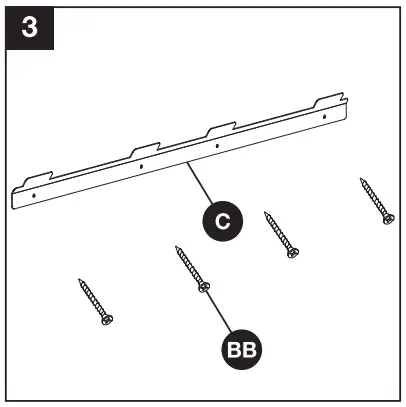 3

C

BB