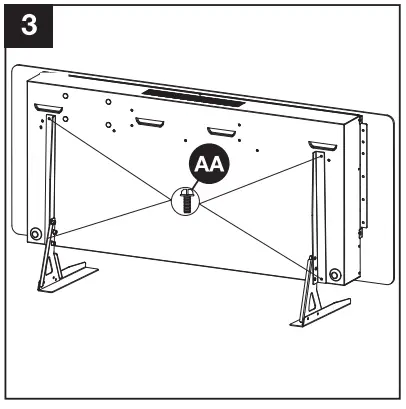 3

AA