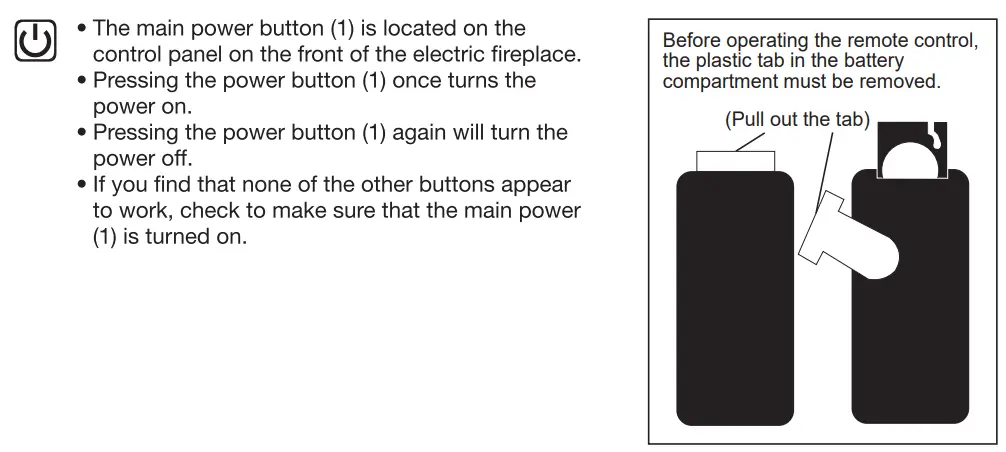 • The main power button (1) is located on the control panel on the front of the electric fireplace.
• Pressing the power button (1) once turns the power on.
• Pressing the power button (1) again will turn the power off.
• If you find that none of the other buttons appear to work, check to make sure that the main power (1) is turned on.

Before operating the remote control, the plastic tab in the battery compartment must be removed.

(Pull out the tab)