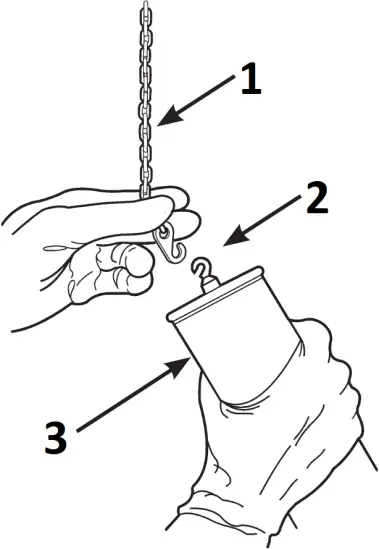 1
2
3