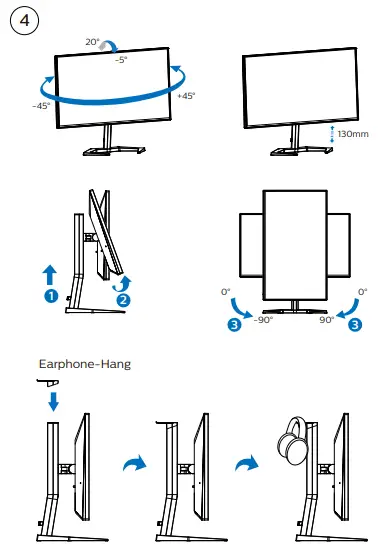 4

20°
-5°
-45°
+45°

130mm

1
2

0°
0°
3
-90°
90°
3

Earphone-Hang