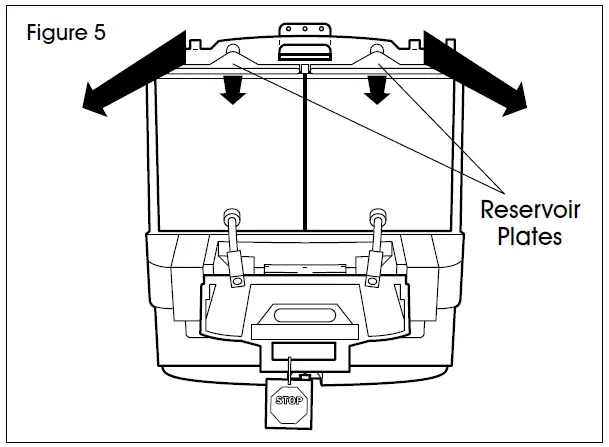 Figure 5

Reservoir Plates

STOP