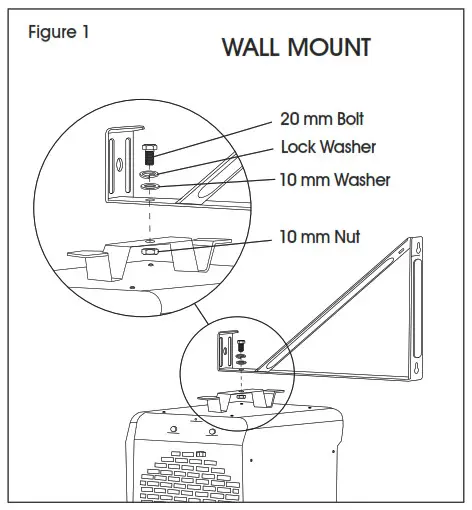 Figure 1

WALL MOUNT

20 mm Bolt

Lock Washer

10 mm Washer

10 mm Nut