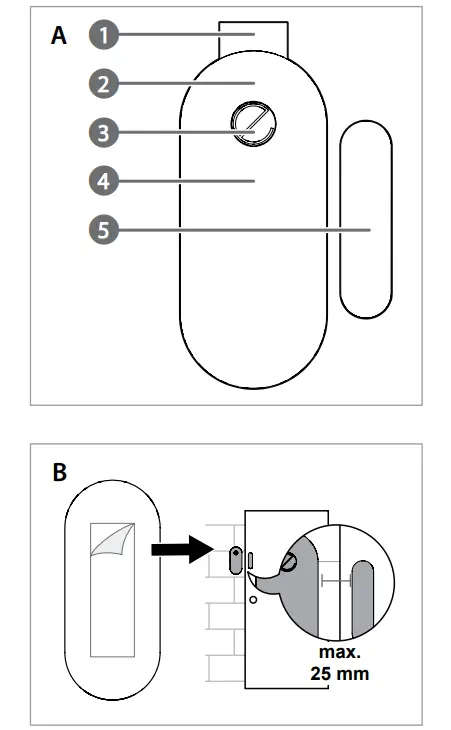 A
1
2
3
4
5

B
max.
25 mm