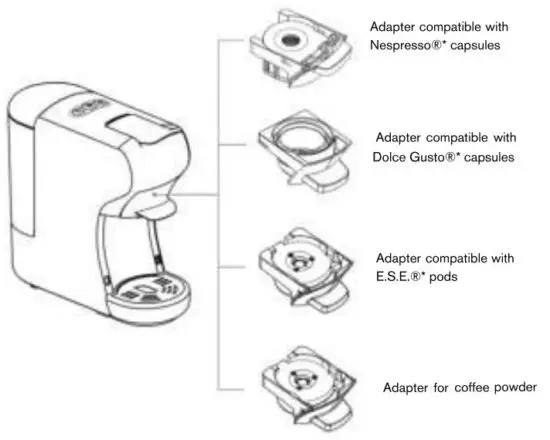 Adapter compatible with Nespresso®* capsules

Adapter compatible with Dolce Gusto®* capsules

Adapter compatible with E.S.E.®* pods

Adapter for coffee powder