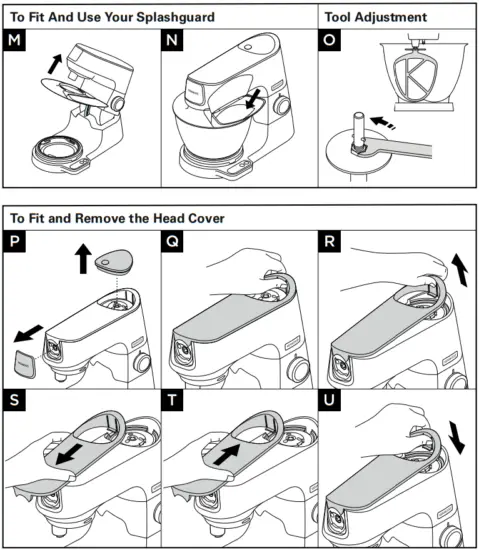 To Fit And Use Your Splashguard

Tool Adjustment

M

N

O

To Fit and Remove the Head Cover

P

Q

R

S

T

U