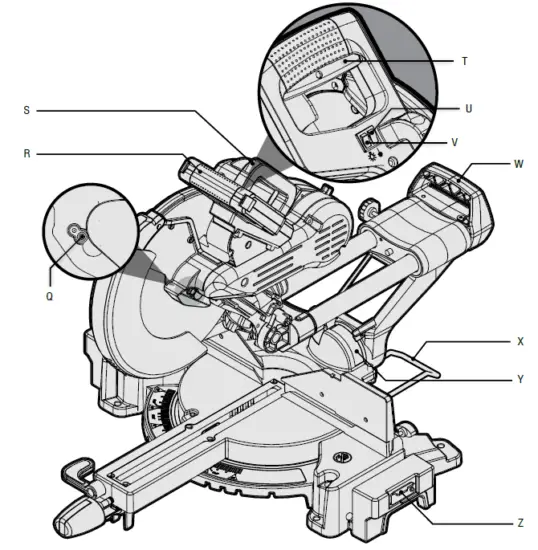 T
S
U
V
R
W
Q
X
Y
Z