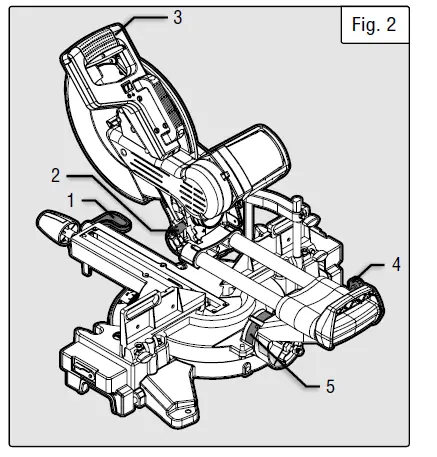 Fig. 2

3

2

1

4

5