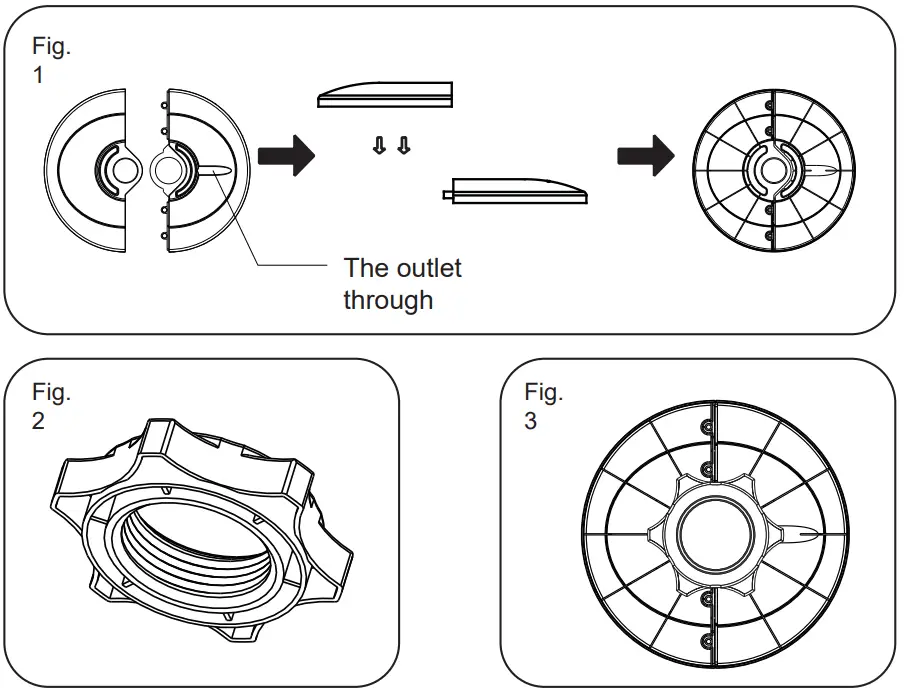 Fig. 1

The outlet through

Fig. 2

Fig. 3