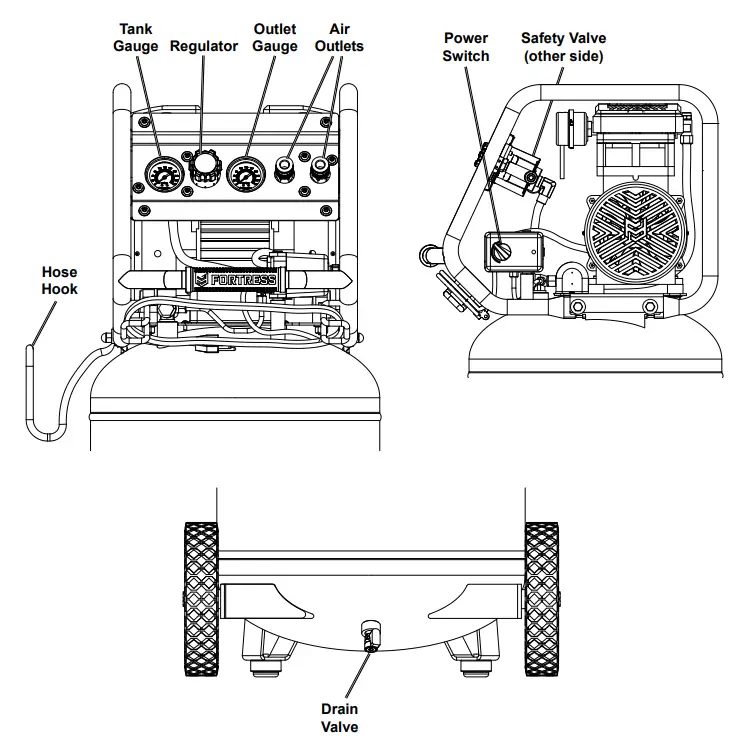 Tank Gauge
Regulator
Outlet Gauge
Air Outlets
Power Switch
Safety Valve (other side)
Hose Hook
FORTRESS
Drain Valve