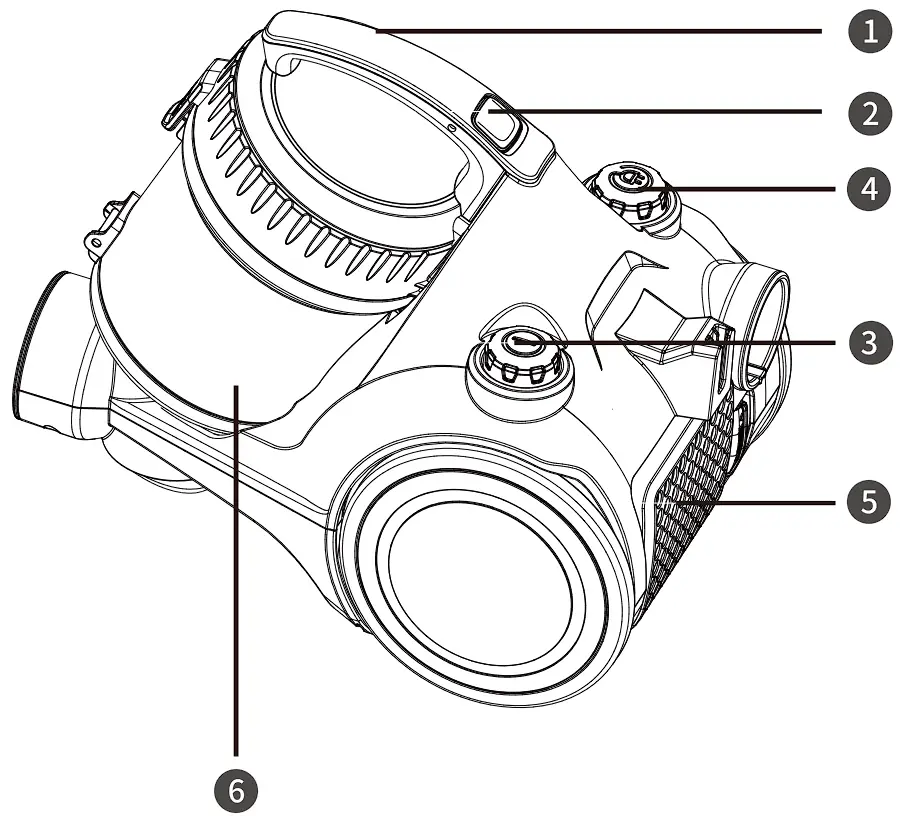 1
2
4
3
5
6