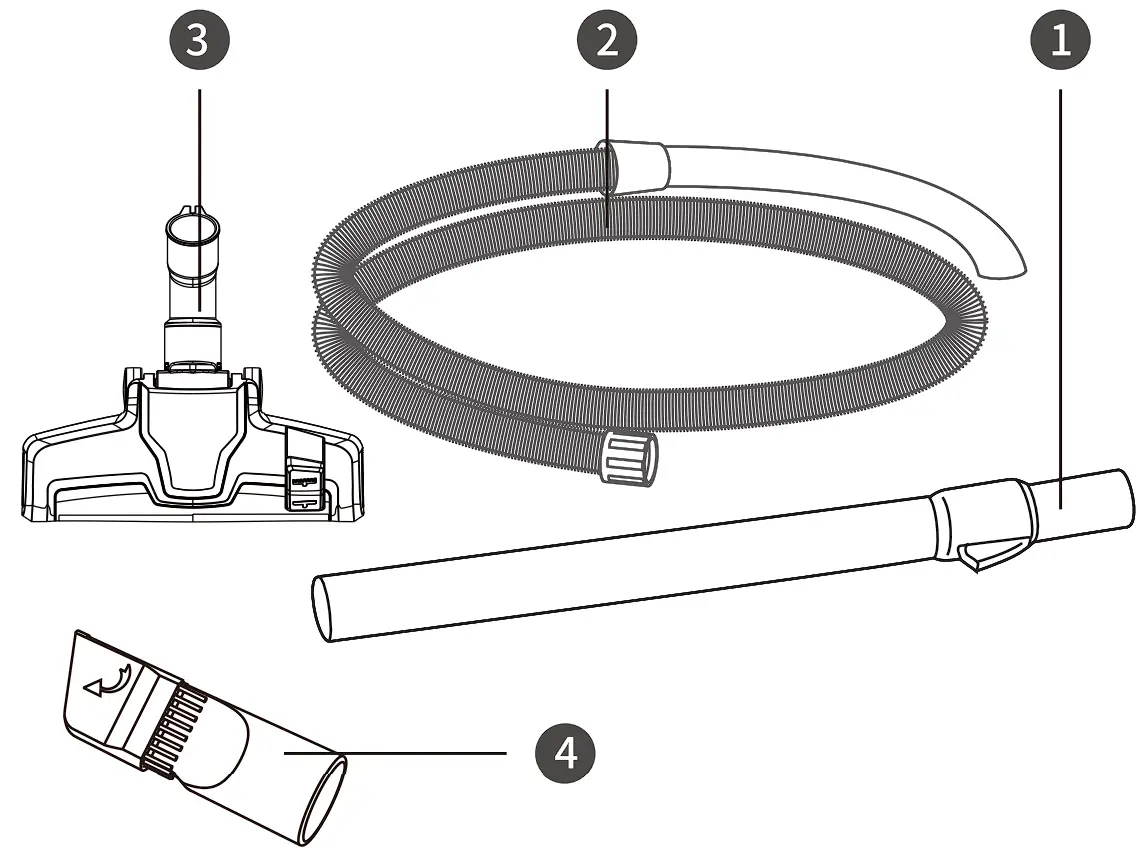 3
2
1
4