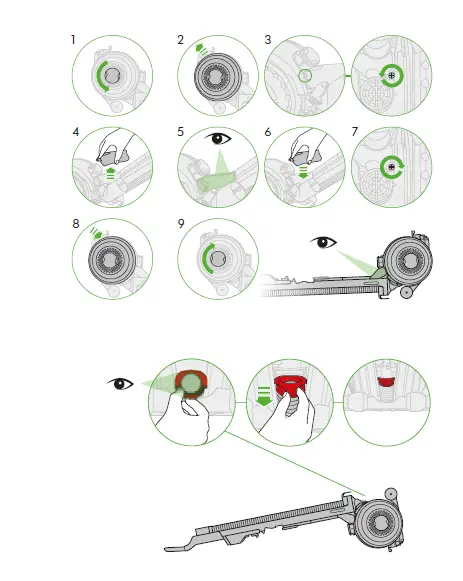 1
2
3
4
5
6
7
8
9