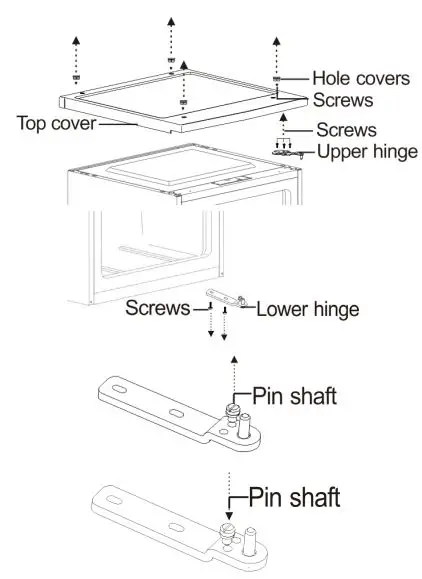 Hole covers
Screws
Top cover
Screws
Upper hinge
Screws
Lower hinge
Pin shaft
Pin shaft