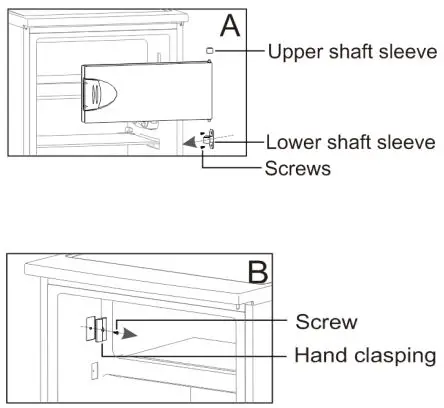 A

Upper shaft sleeve

Lower shaft sleeve

Screws

B

Screw

Hand clasping