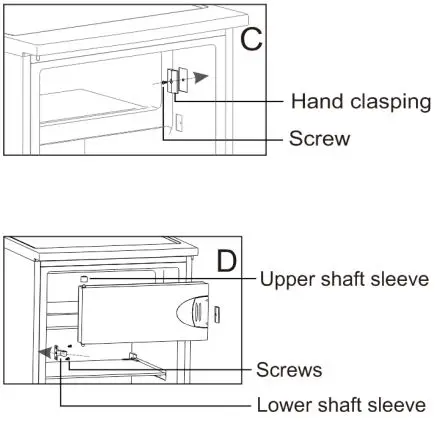 C

Hand clasping

Screw

D

Upper shaft sleeve

Screws

Lower shaft sleeve