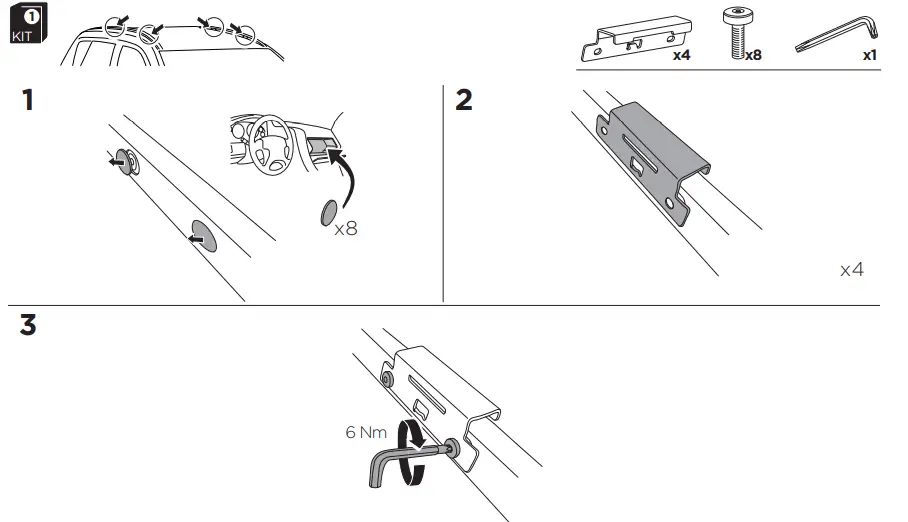 1
KIT

x4
x8
x1

1

x8

2

x4

3

6 Nm