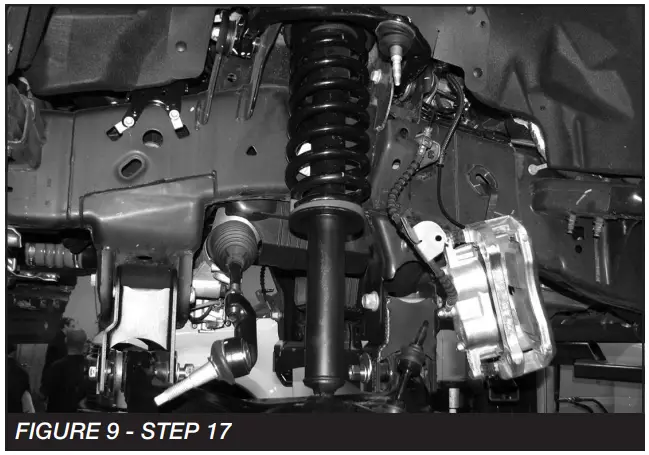 FIGURE 9 - STEP 17