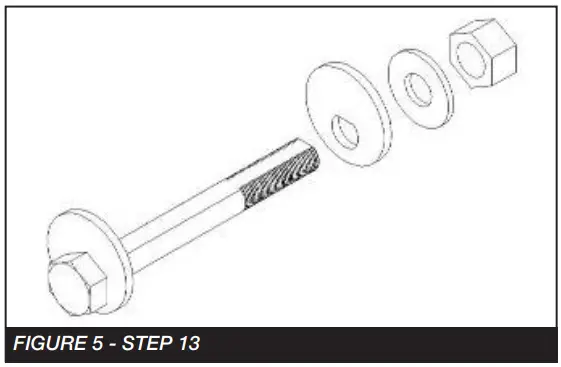 FIGURE 5 - STEP 13