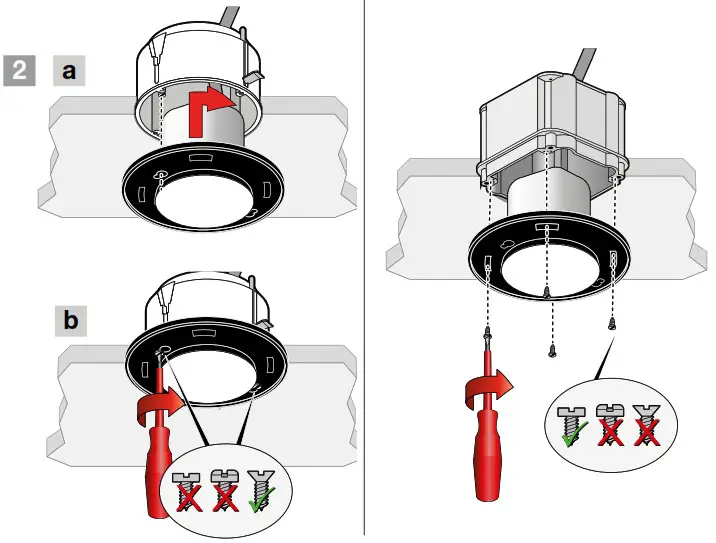 2
a
b