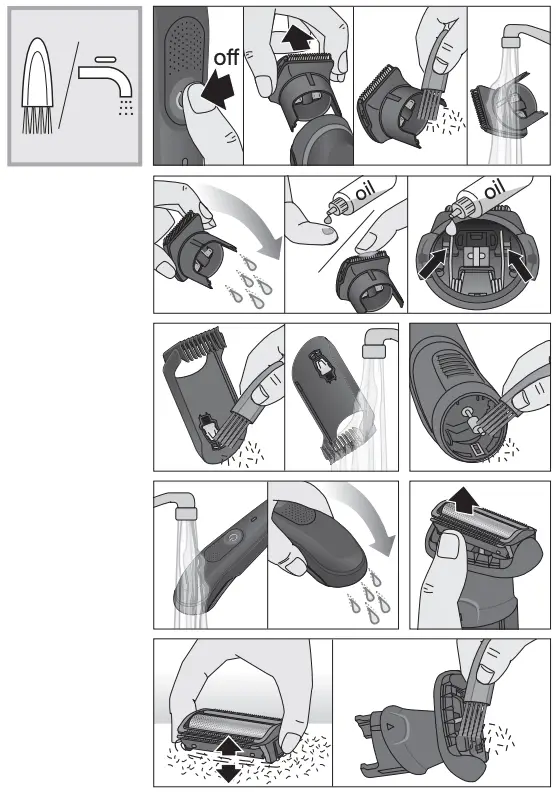 off

oil

oil