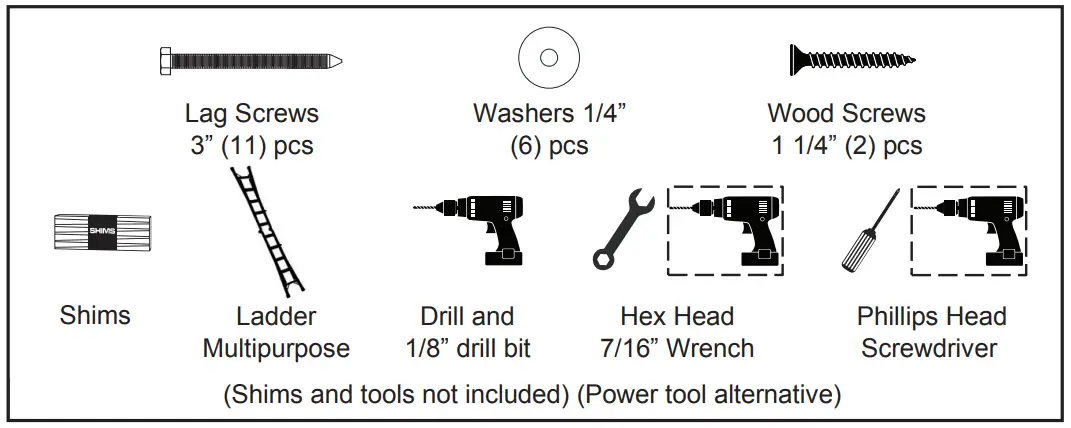 Lag Screws
3” (11) pcs

Washers 1/4”
(6) pcs

Wood Screws
1 1/4” (2) pcs

SHIMS

Shims

Ladder
Multipurpose

Drill and
1/8” drill bit

Hex Head
7/16” Wrench

Phillips Head
Screwdriver

(Shims and tools not included) (Power tool alternative)