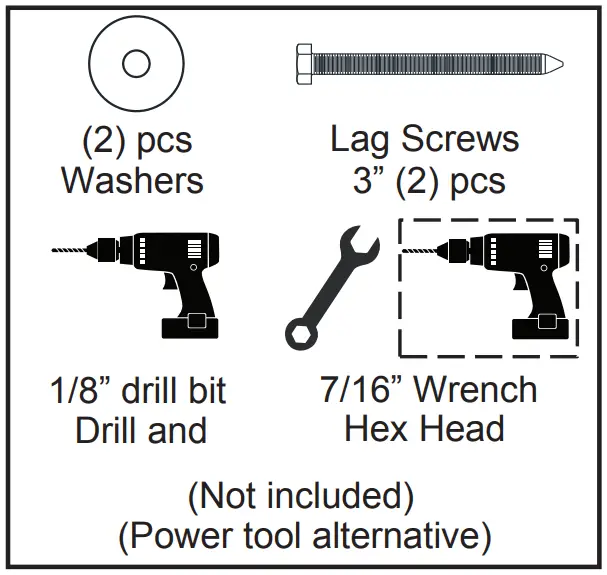 (2) pcs
Washers

Lag Screws
3” (2) pcs

1/8” drill bit
Drill and

7/16” Wrench
Hex Head

(Not included)
(Power tool alternative)