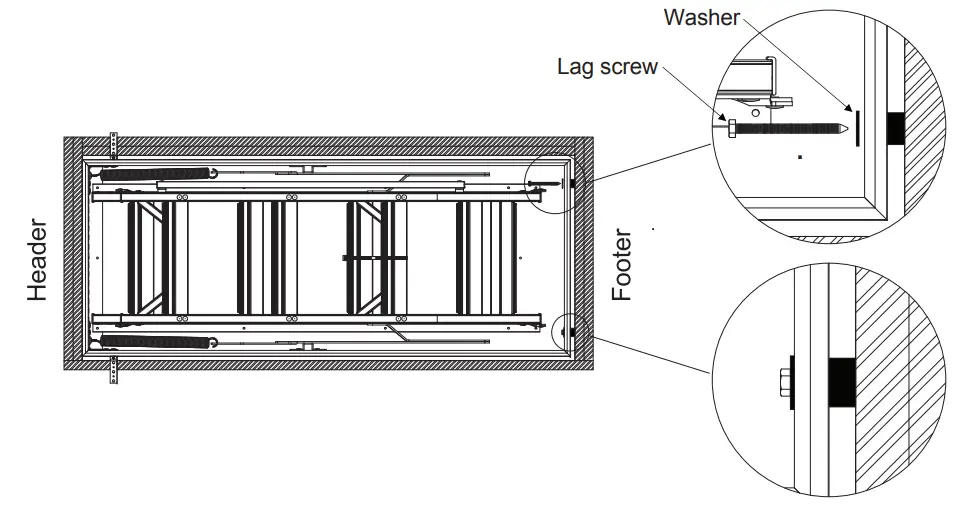 Washer

Lag screw

Header

Footer