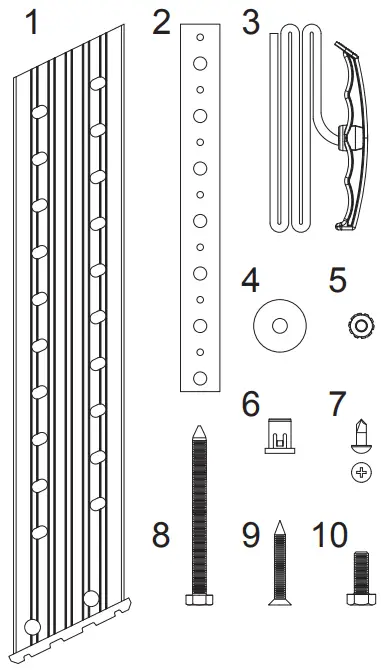 1
2
3
4
5
6
7
8
9
10