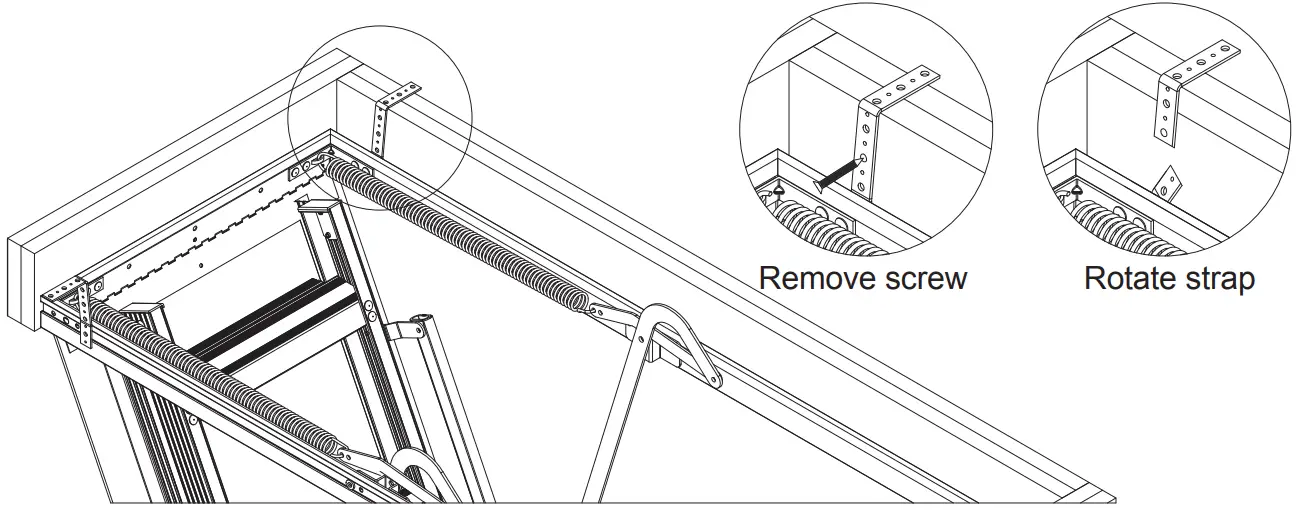 Remove screw

Rotate strap