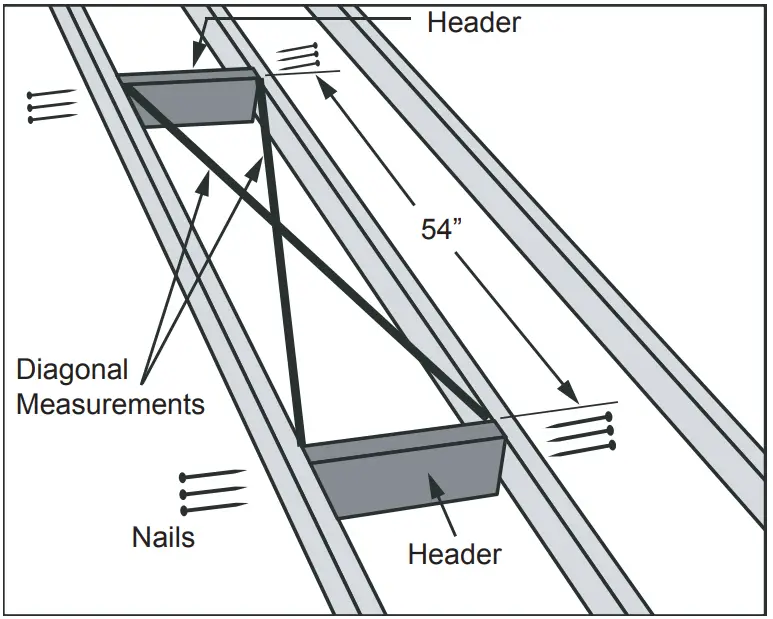 Header

54”

Diagonal Measurements

Nails

Header