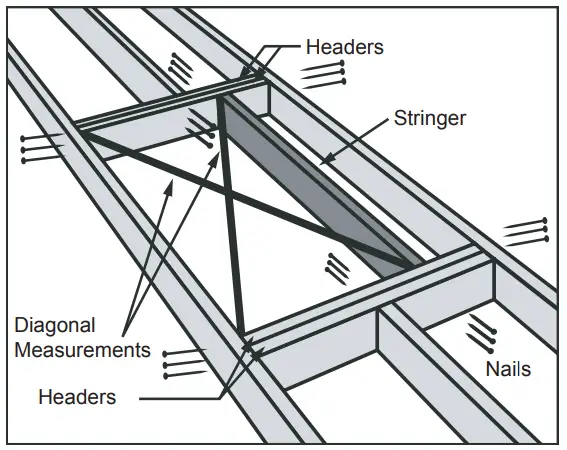 Headers
Stringer
Diagonal Measurements
Headers
Nails