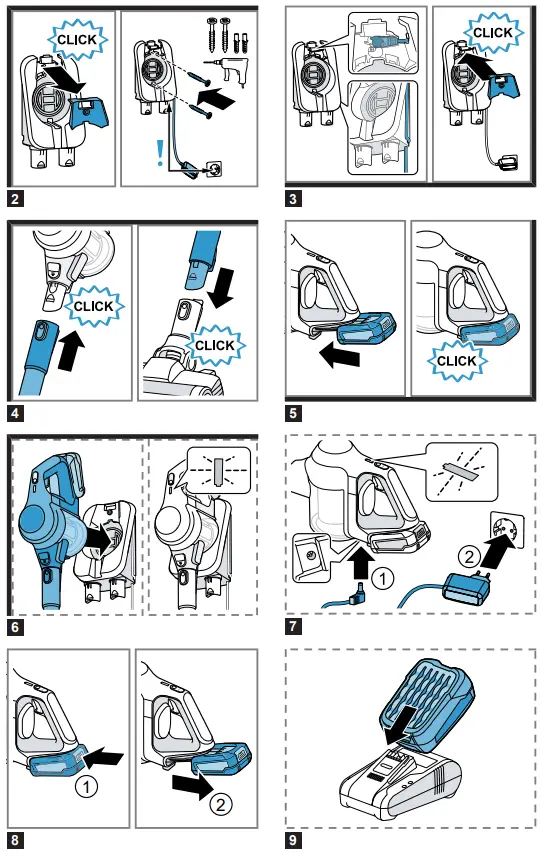 CLICK

!

2

CLICK

3

CLICK

CLICK

4

CLICK

5

6

1

2

7

1

2

8

9