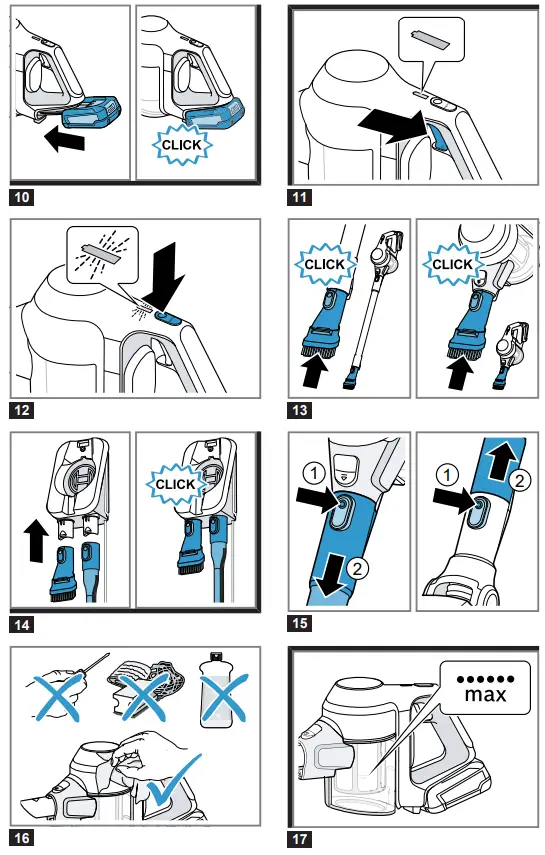 CLICK

10

11

12

CLICK

CLICK

13

CLICK

14

1

2

1

2

15

16

max

17