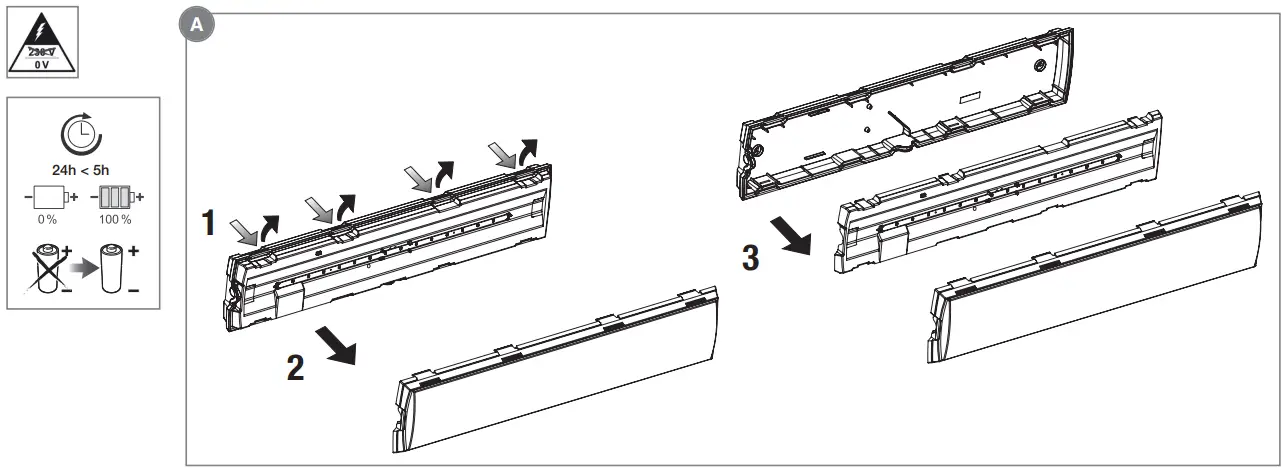 230 V
0 V

24h < 5h
0 %
100 %

A

1

2

3