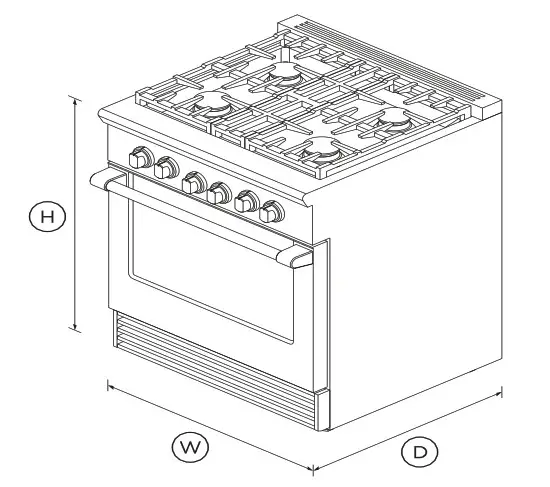 H

W

D