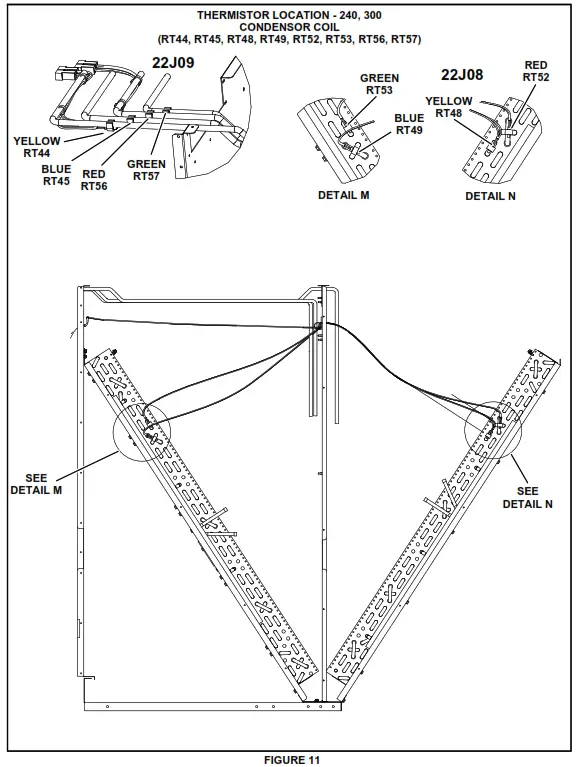 THERMISTOR LOCATION - 240, 300
CONDENSOR COIL
(RT44, RT45, RT48, RT49, RT52, RT53, RT56, RT57)

22J09

YELLOW
RT44

BLUE
RT45

RED
RT56

GREEN
RT57

GREEN
RT53

BLUE
RT49

DETAIL M

22J08

RED
RT52

YELLOW
RT48

DETAIL N

SEE
DETAIL M

SEE
DETAIL N

FIGURE 11