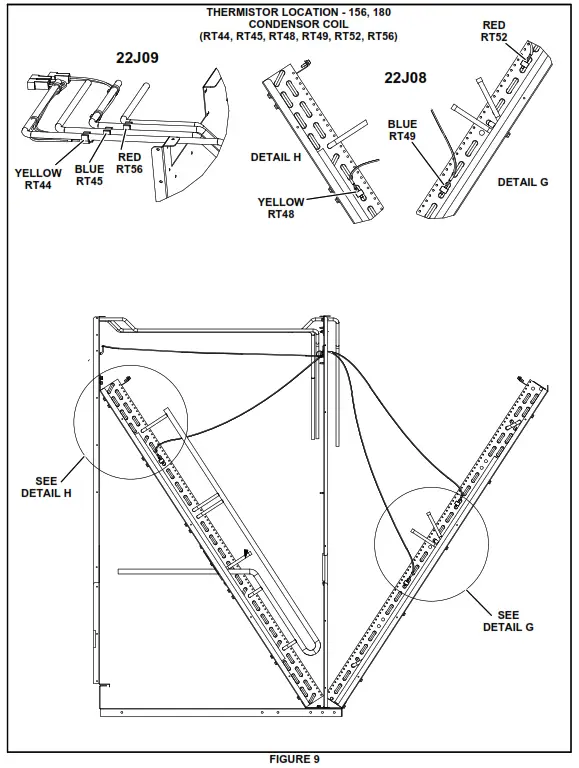 THERMISTOR LOCATION - 156, 180
CONDENSOR COIL
(RT44, RT45, RT48, RT49, RT52, RT56)

22J09

YELLOW
RT44

BLUE
RT45

RED
RT56

DETAIL H

YELLOW
RT48

22J08

RED
RT52

BLUE
RT49

DETAIL G

SEE
DETAIL H

SEE
DETAIL G

FIGURE 9