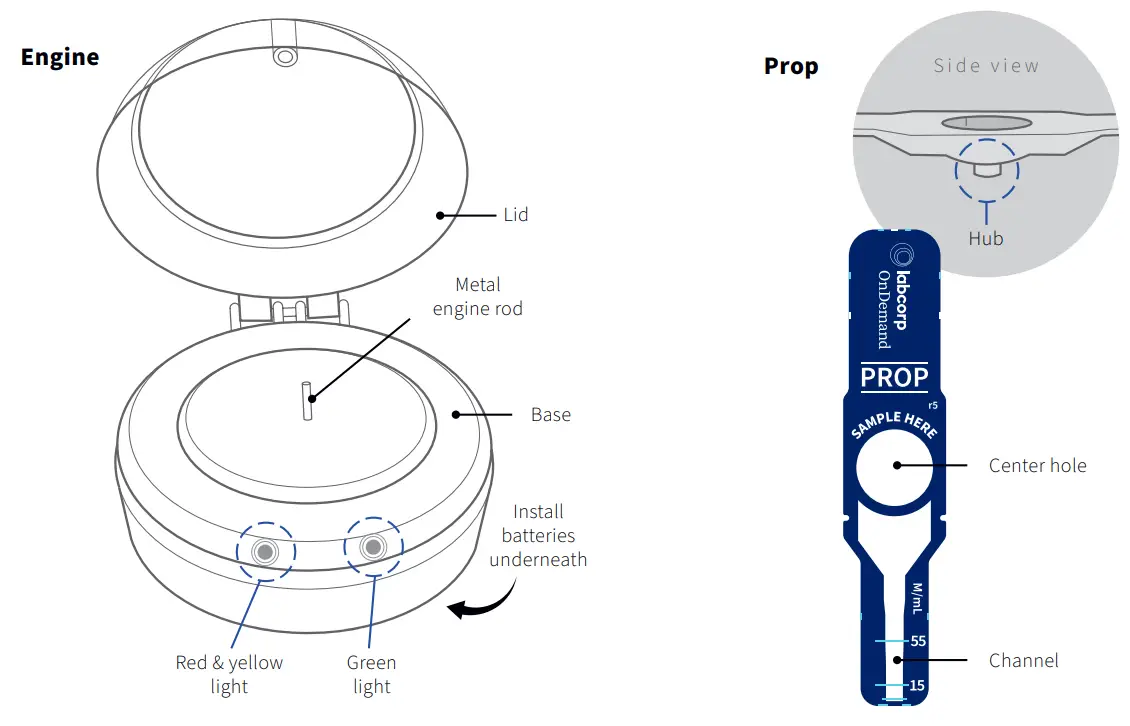 Engine

Lid

Metal engine rod

Base

Install batteries underneath

Red & yellow light

Green light

Prop

Side view

Hub

labcorp
OnDemand

PROP

r5

SAMPLE HERE

Center hole

M/mL

55

15

Channel