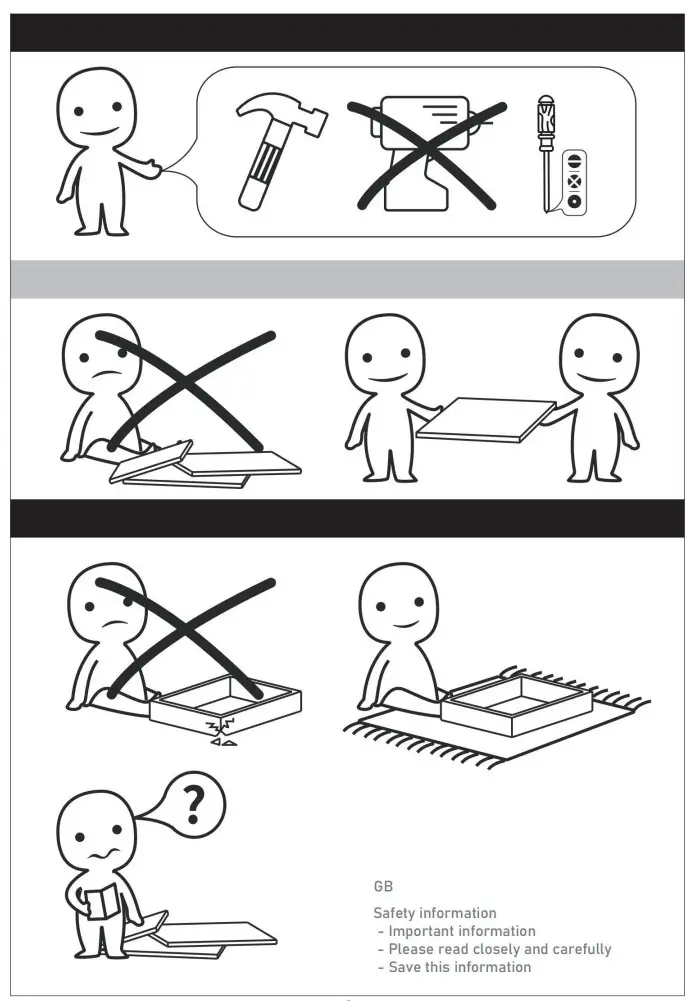 ?

GB

Safety information
- Important information
- Please read closely and carefully
- Save this information