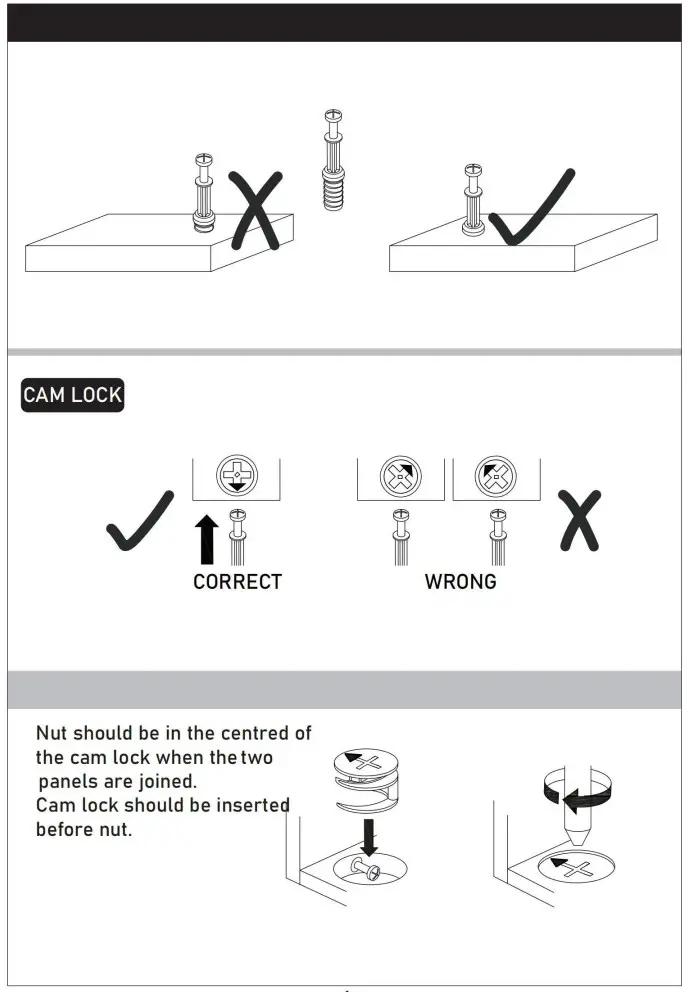 CAM LOCK

CORRECT

WRONG

Nut should be in the centred of the cam lock when the two panels are joined.
Cam lock should be inserted before nut.